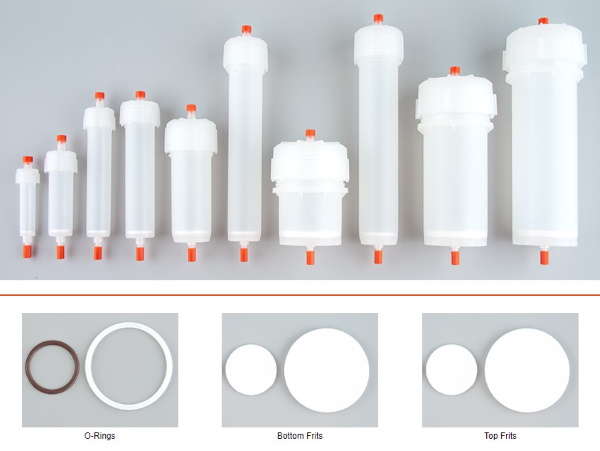 O-Rings

Bottom Frits

Top Frits